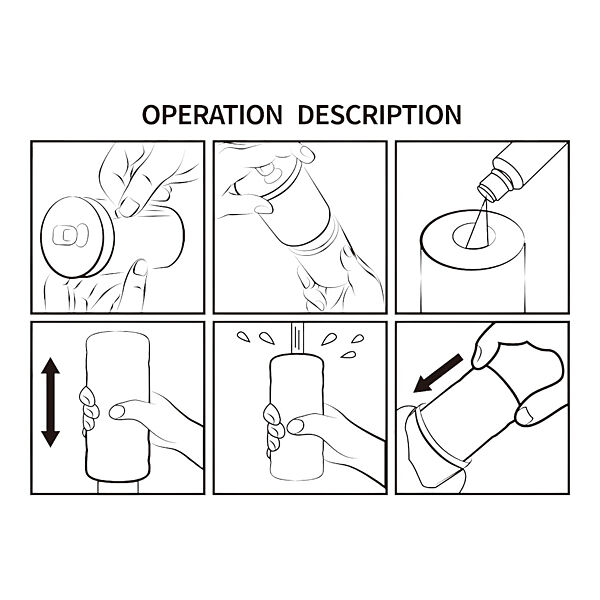 OPERATION DESCRIPTION